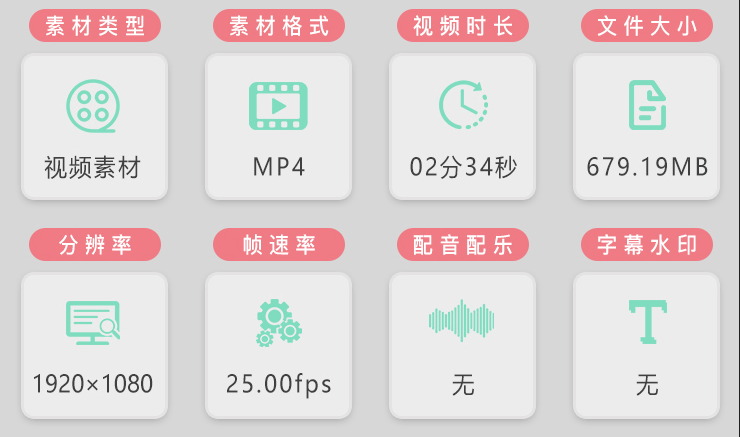 素材类型
视频素材

素材格式
MP4

视频时长
02分34秒

文件大小
679.19MB

分辨率
1920×1080

帧速率
25.00fps

配音配乐
无

字幕水印
无